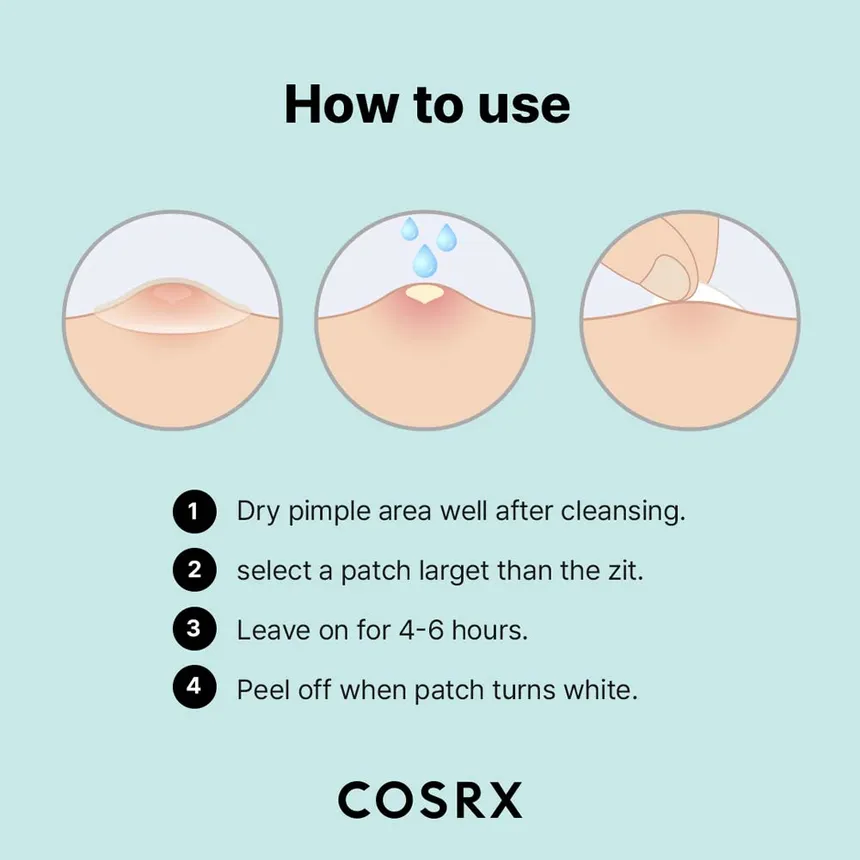 How to use

1 Dry pimple area well after cleansing.

2 select a patch larget than the zit.

3 Leave on for 4-6 hours.

4 Peel off when patch turns white.

COSRX